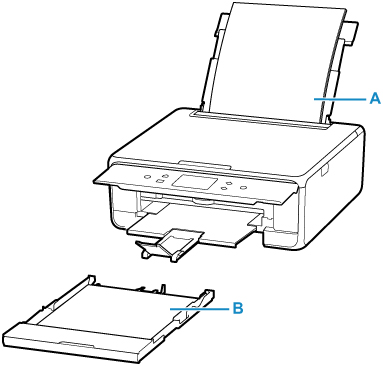 A

B